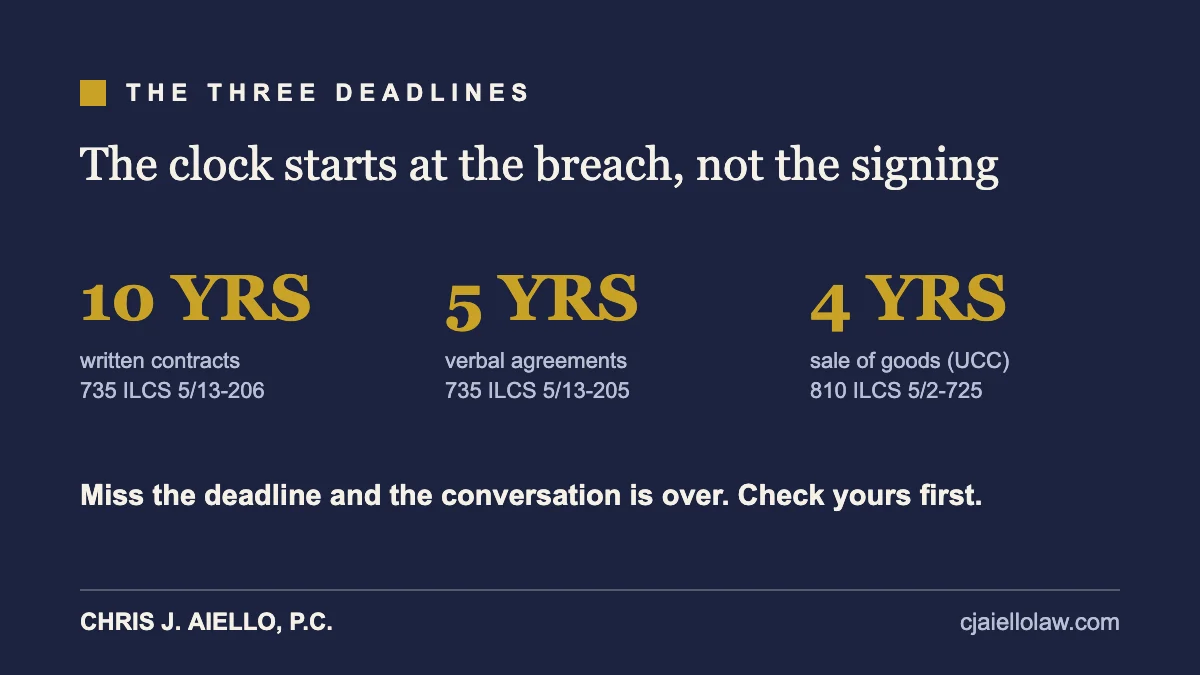 THE THREE DEADLINES

The clock starts at the breach, not the signing

10 YRS
written contracts
735 ILCS 5/13-206

5 YRS
verbal agreements
735 ILCS 5/13-205

4 YRS
sale of goods (UCC)
810 ILCS 5/2-725

Miss the deadline and the conversation is over. Check yours first.

CHRIS J. AIELLO, P.C.

cjaiellolaw.com