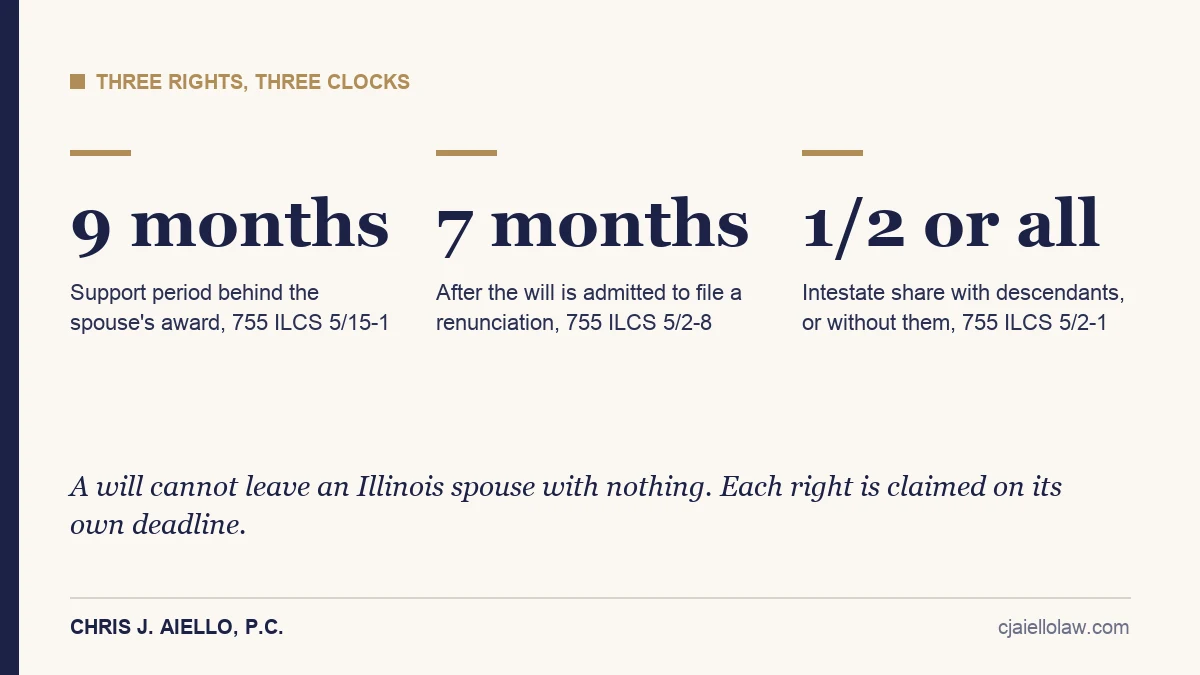 THREE RIGHTS, THREE CLOCKS

9 months

Support period behind the spouse's award, 755 ILCS 5/15-1

7 months

After the will is admitted to file a renunciation, 755 ILCS 5/2-8

1/2 or all

Intestate share with descendants, or without them, 755 ILCS 5/2-1

A will cannot leave an Illinois spouse with nothing. Each right is claimed on its own deadline.

CHRIS J. AIELLO, P.C.

cjaiellolaw.com